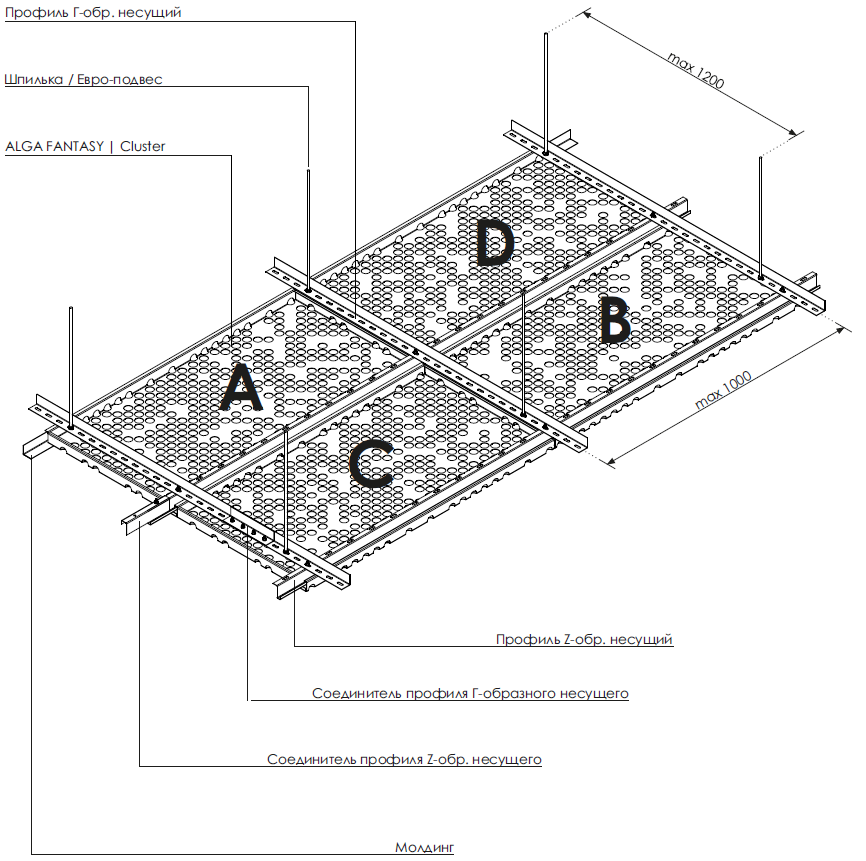 Профиль Г-обр. несущий

Шпилька / Евро-подвес

ALGA FANTASY | Cluster

max 1200

D

B

A

C

max 1000

Профиль Z-обр. несущий

Соединитель профиля Г-образного несущего

Соединитель профиля Z-обр. несущего

Молдинг